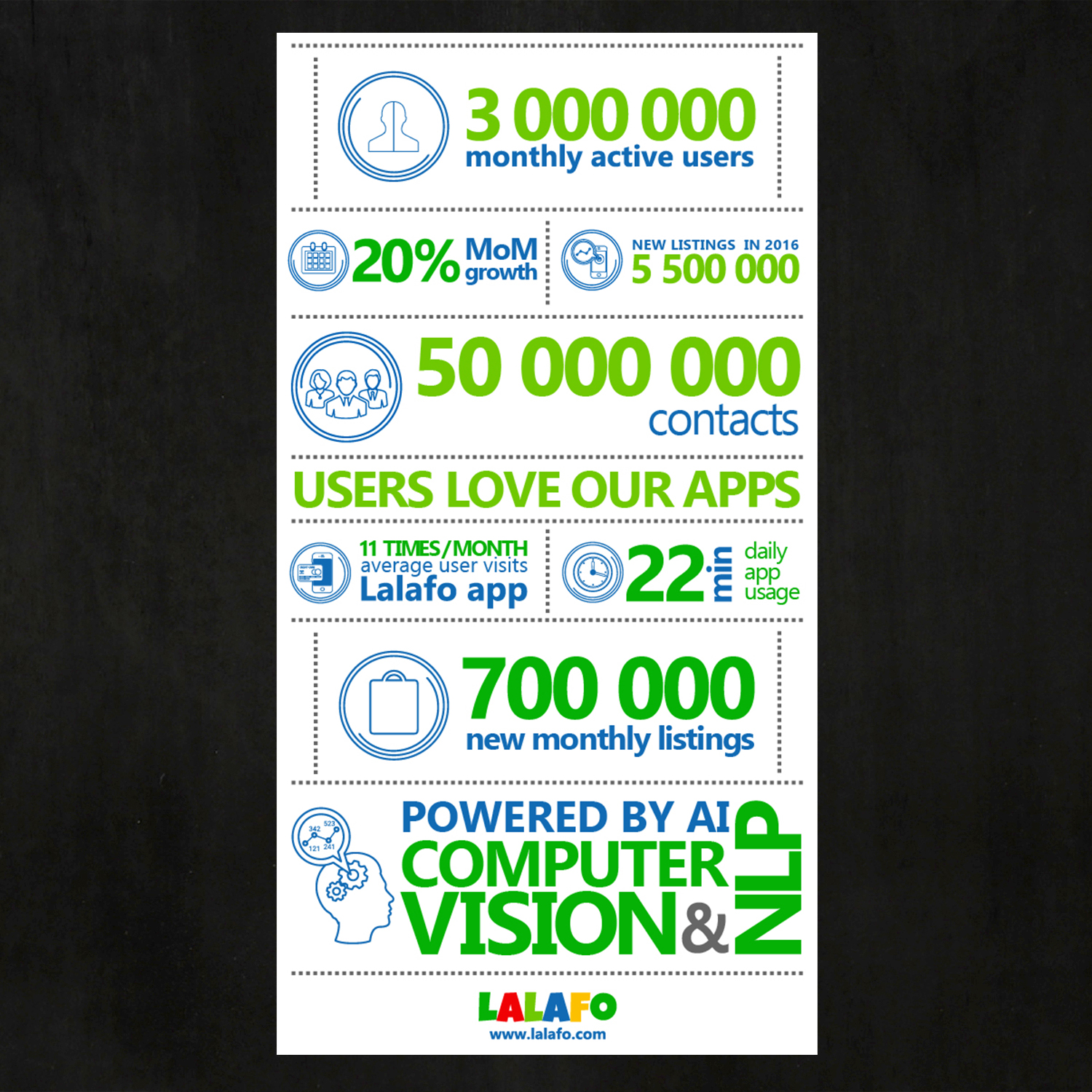 3 000 000
monthly active users

20% MoM growth

NEW LISTINGS IN 2016
5 500 000

50 000 000
contacts

USERS LOVE OUR APPS

11 TIMES/MONTH
average user visits
Lalafo app

22 min daily app usage

700 000
new monthly listings

342 523 121 241

POWERED BY AI
COMPUTER VISION & NLP

LALAFO
www.lalafo.com